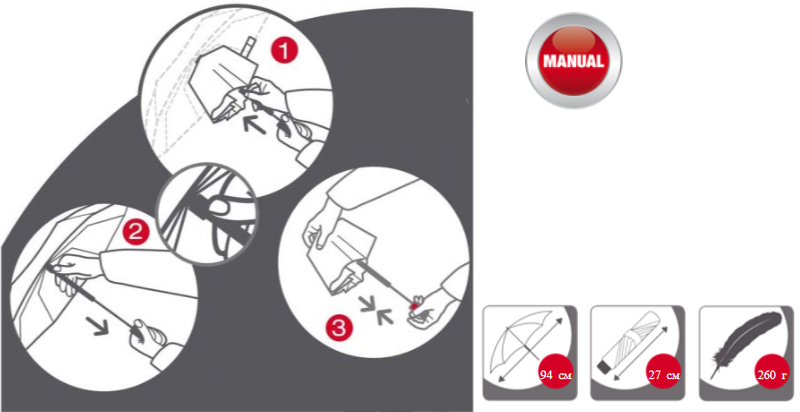 1
2
3
MANUAL
94 см
27 см
260 г