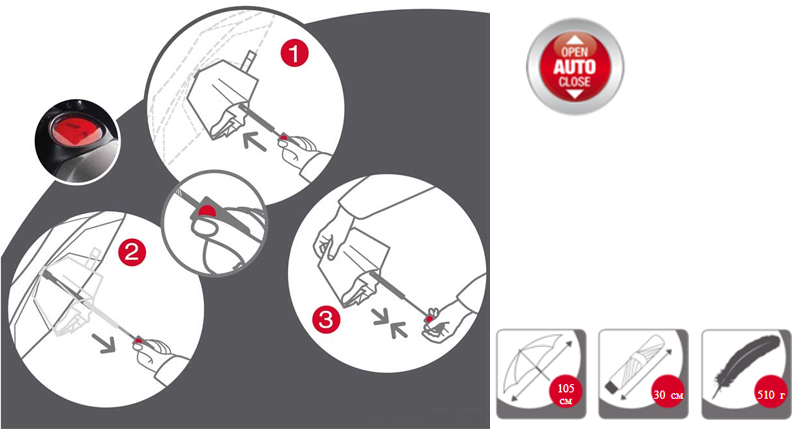 1

2

3

OPEN
AUTO
CLOSE

105 см

30 см

510 г