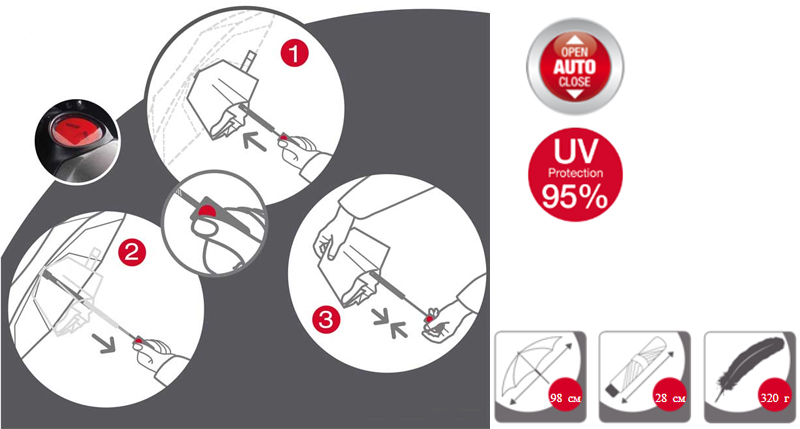 1

2

3

OPEN
AUTO
CLOSE

UV
Protection
95%

98 см

28 см

320 г