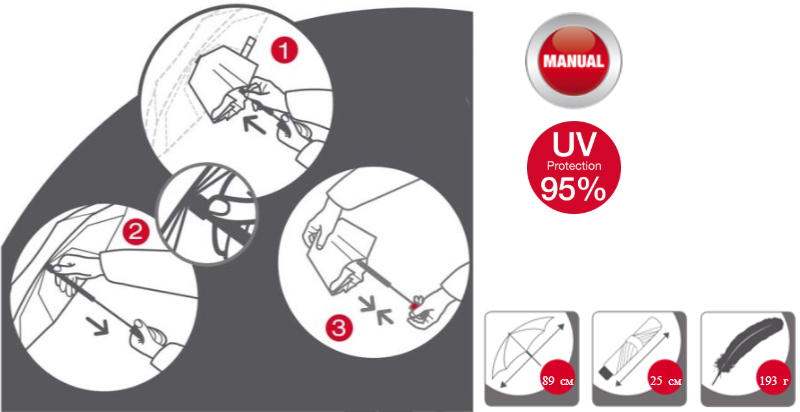 1

2

3

MANUAL

UV
Protection
95%

89 см

25 см

193 г