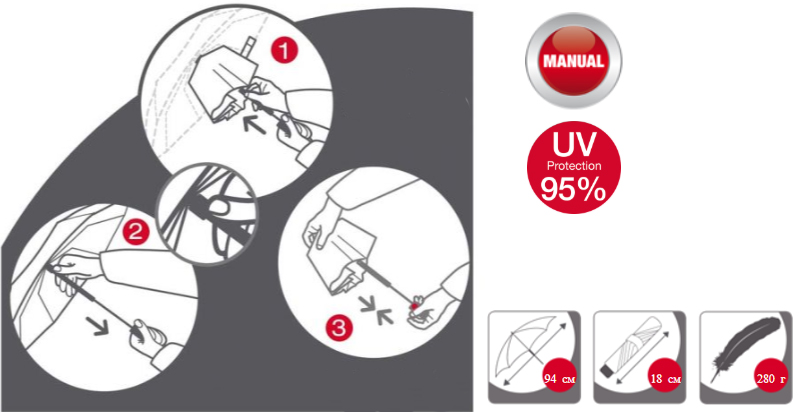 1

2

3

MANUAL

UV
Protection
95%

94 см

18 см

280 г