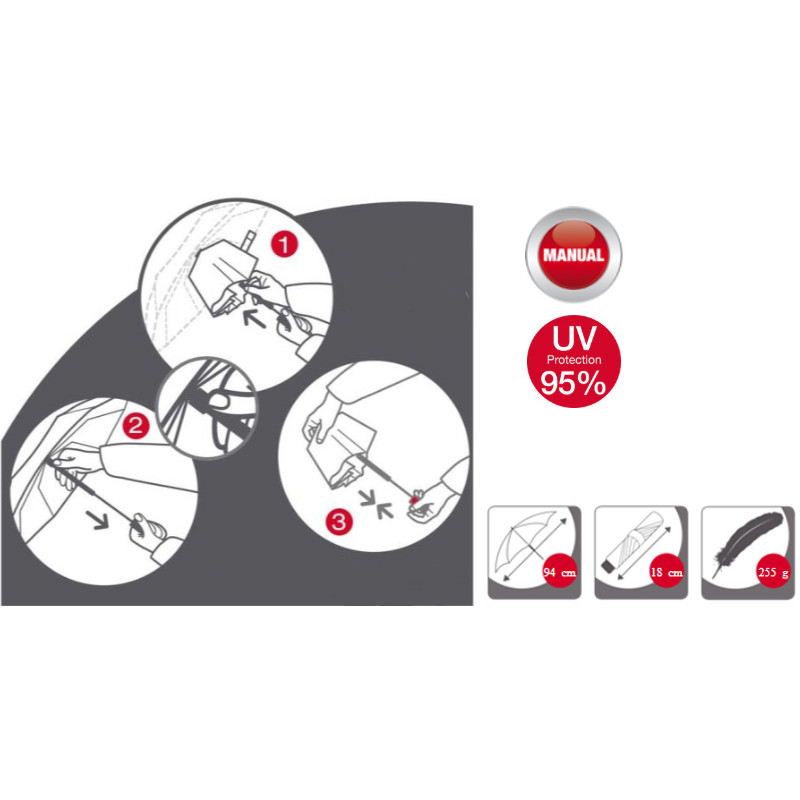 1
2
3
MANUAL
UV
Protection
95%
94 cm
18 cm
255 g