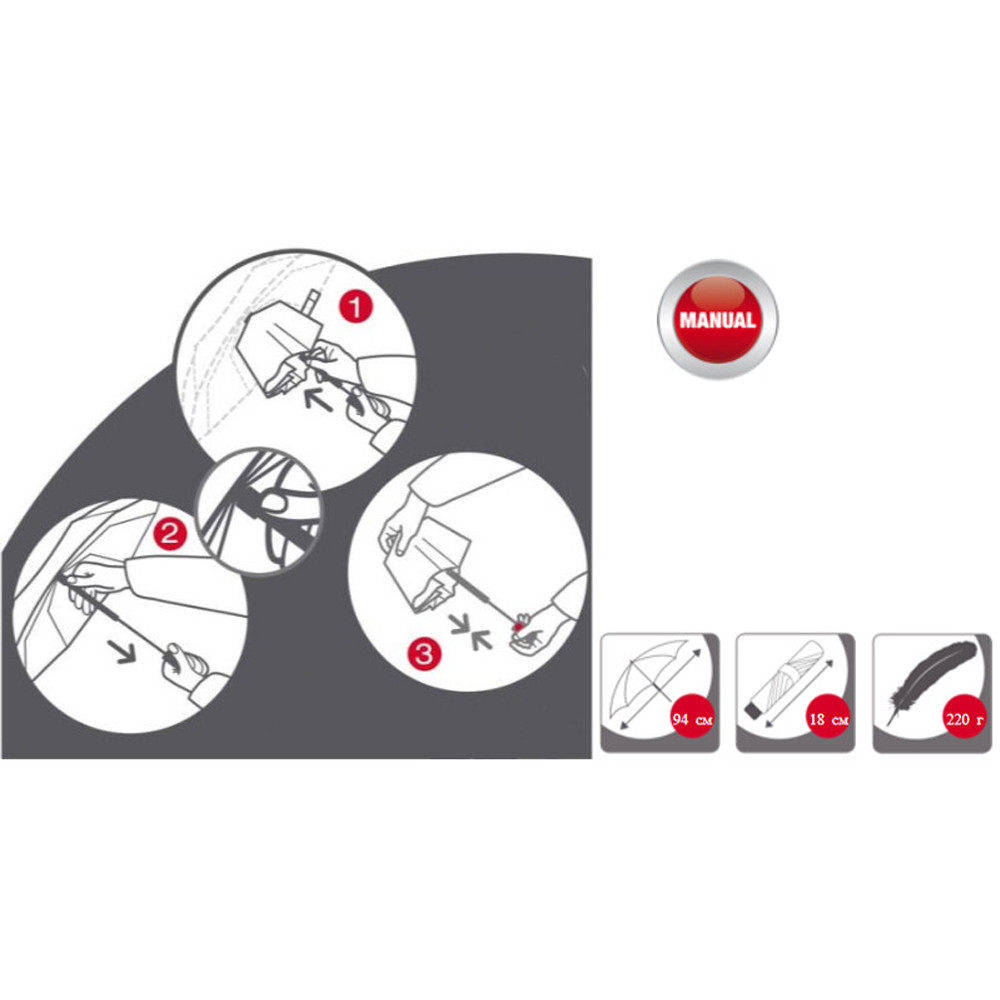 1

2

3

MANUAL

94 см

18 см

220 г